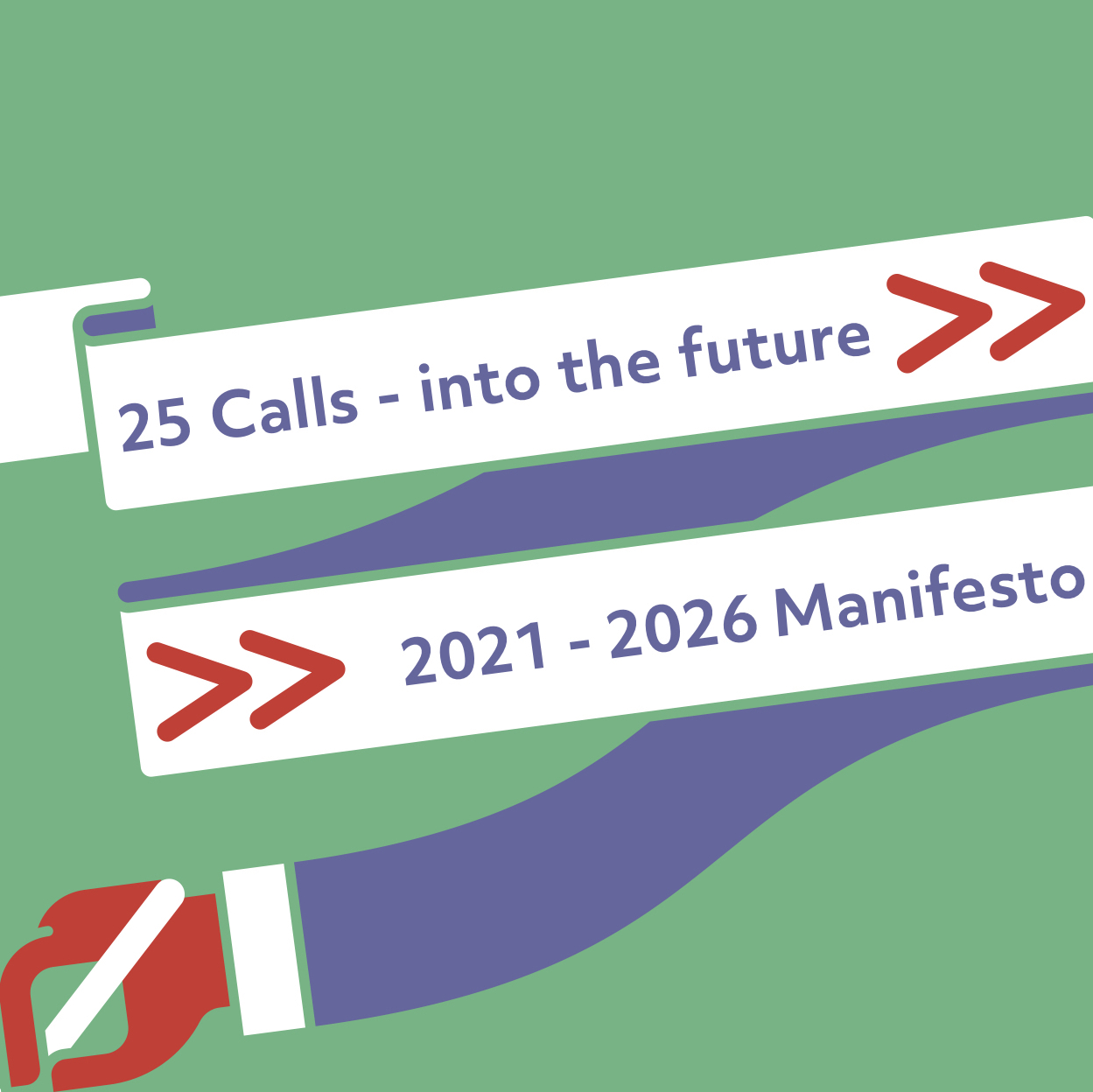 25 Calls - into the future >>

>> 2021 - 2026 Manifesto